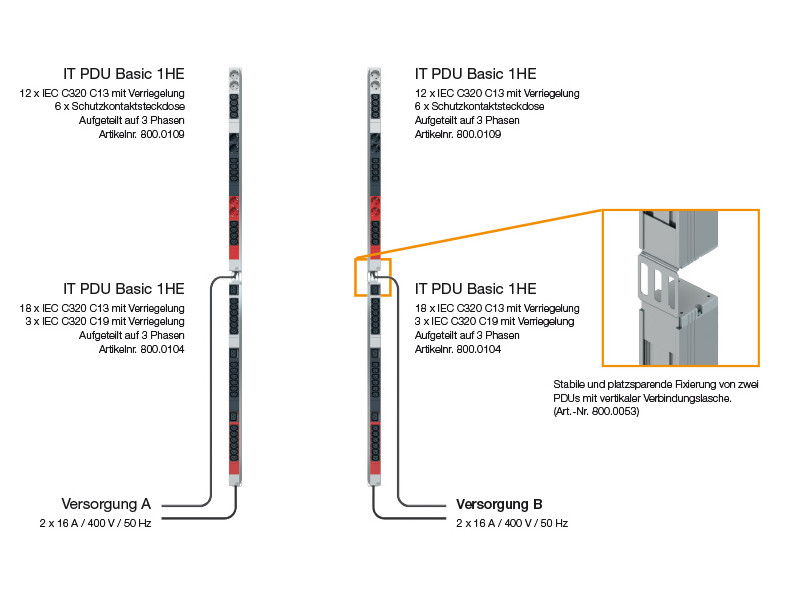 IT PDU Basic 1HE
12 x IEC C320 C13 mit Verriegelung
6 x Schutzkontaktsteckdose
Aufgeteilt auf 3 Phasen
Artikelnr. 800.0109

IT PDU Basic 1HE
18 x IEC C320 C13 mit Verriegelung
3 x IEC C320 C19 mit Verriegelung
Aufgeteilt auf 3 Phasen
Artikelnr. 800.0104

Versorgung A
2 x 16 A / 400 V / 50 Hz

IT PDU Basic 1HE
12 x IEC C320 C13 mit Verriegelung
6 x Schutzkontaktsteckdose
Aufgeteilt auf 3 Phasen
Artikelnr. 800.0109

IT PDU Basic 1HE
18 x IEC C320 C13 mit Verriegelung
3 x IEC C320 C19 mit Verriegelung
Aufgeteilt auf 3 Phasen
Artikelnr. 800.0104

Versorgung B
2 x 16 A / 400 V / 50 Hz

Stabile und platzsparende Fixierung von zwei PDUs mit vertikaler Verbindungslasche. (Art.-Nr. 800.0053)