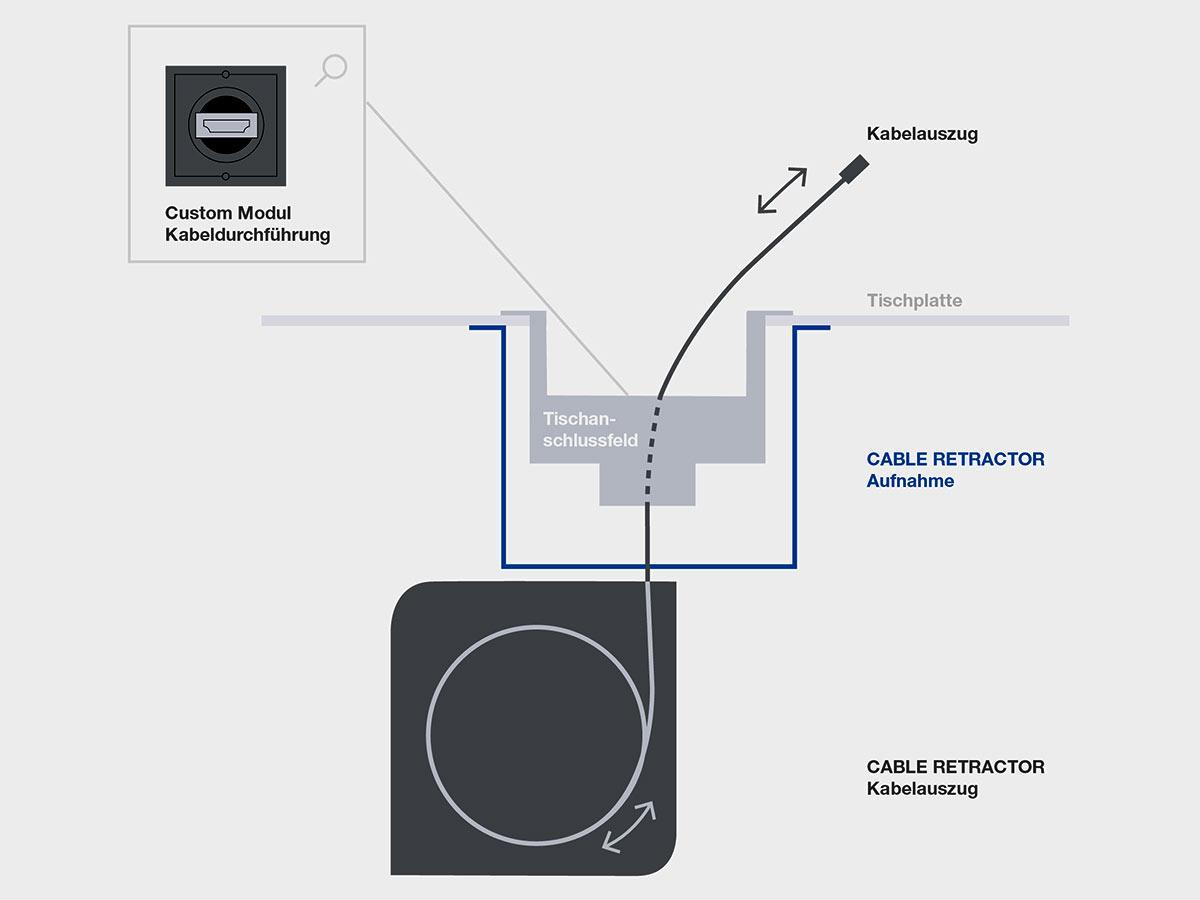 Custom Modul
Kabeldurchführung

Kabelauszug

Tischplatte

Tischanschlussfeld

CABLE RETRACTOR
Aufnahme

CABLE RETRACTOR
Kabelauszug